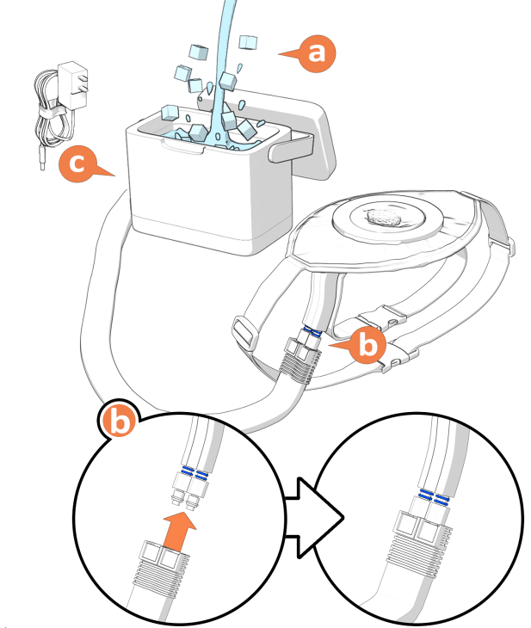 a
c
b
b