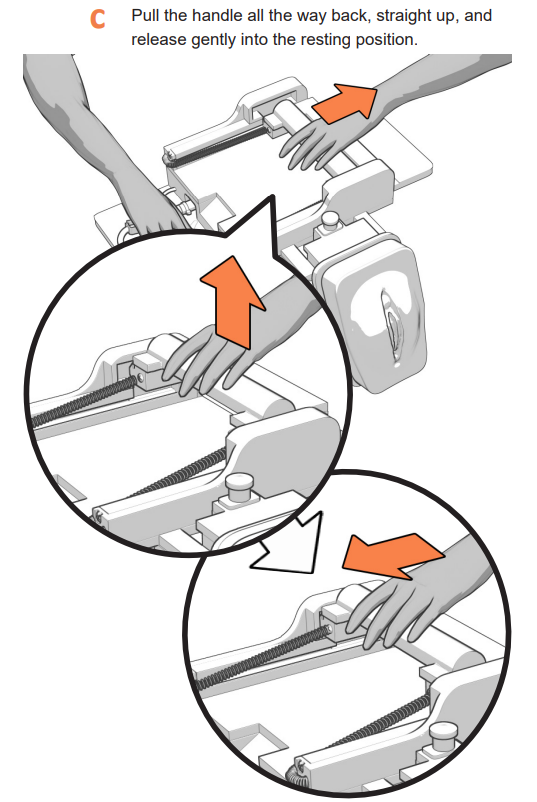 C Pull the handle all the way back, straight up, and release gently into the resting position.