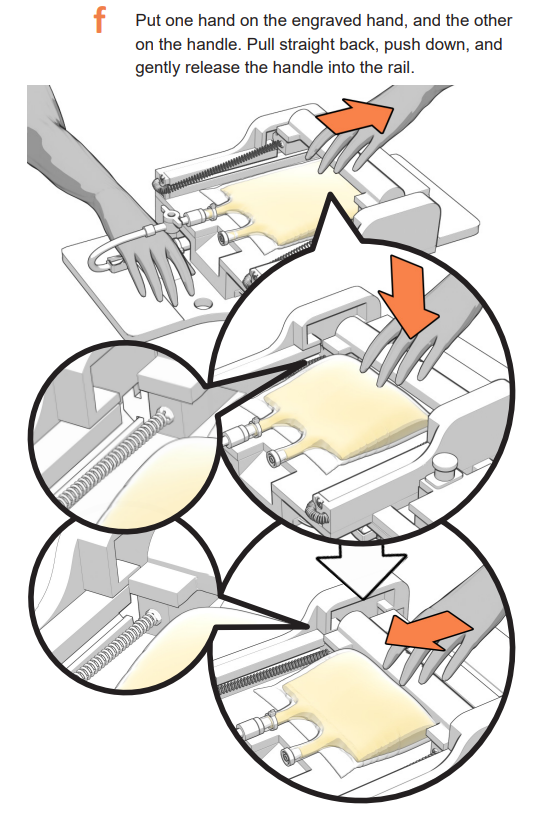 f

Put one hand on the engraved hand, and the other on the handle. Pull straight back, push down, and gently release the handle into the rail.