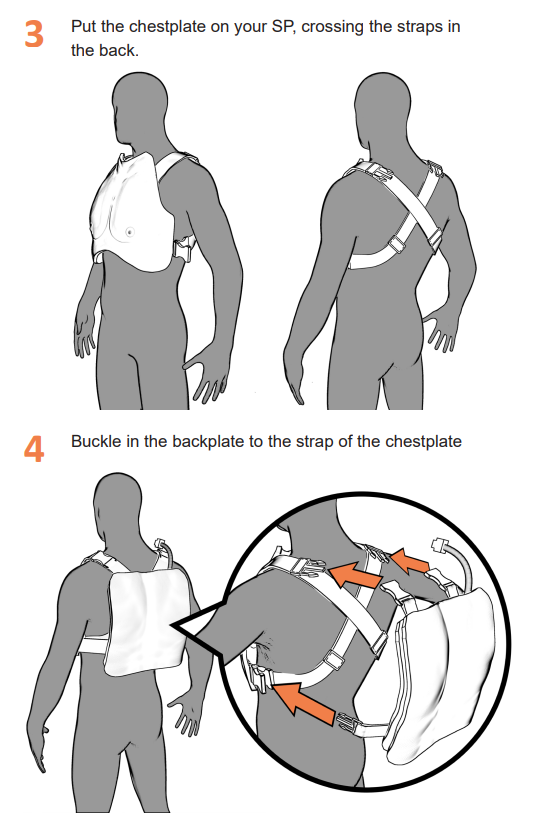 3 Put the chestplate on your SP, crossing the straps in the back.

4 Buckle in the backplate to the strap of the chestplate