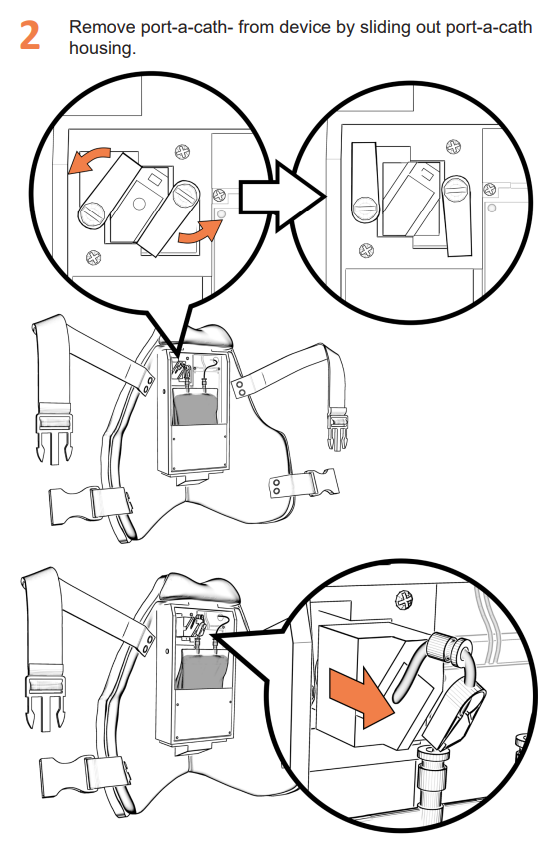 2 Remove port-a-cath- from device by sliding out port-a-cath housing.