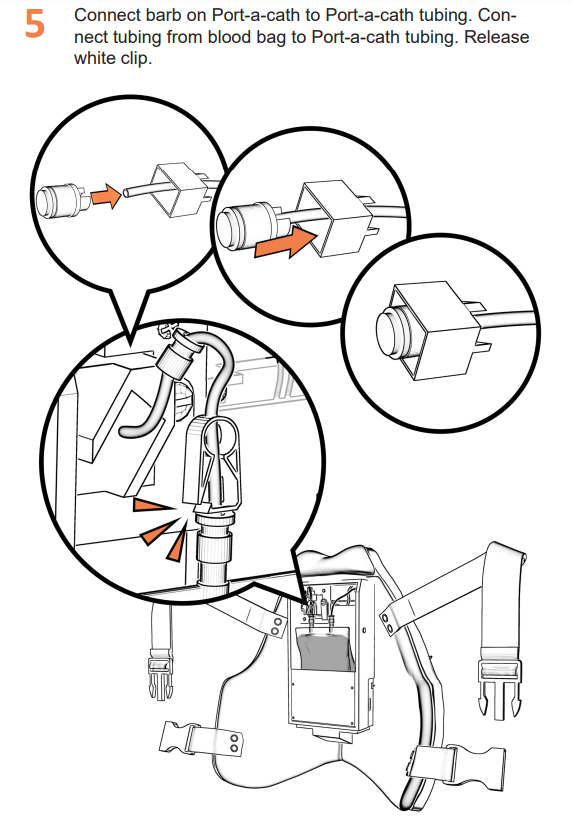 5 Connect barb on Port-a-cath to Port-a-cath tubing. Connect tubing from blood bag to Port-a-cath tubing. Release white clip.