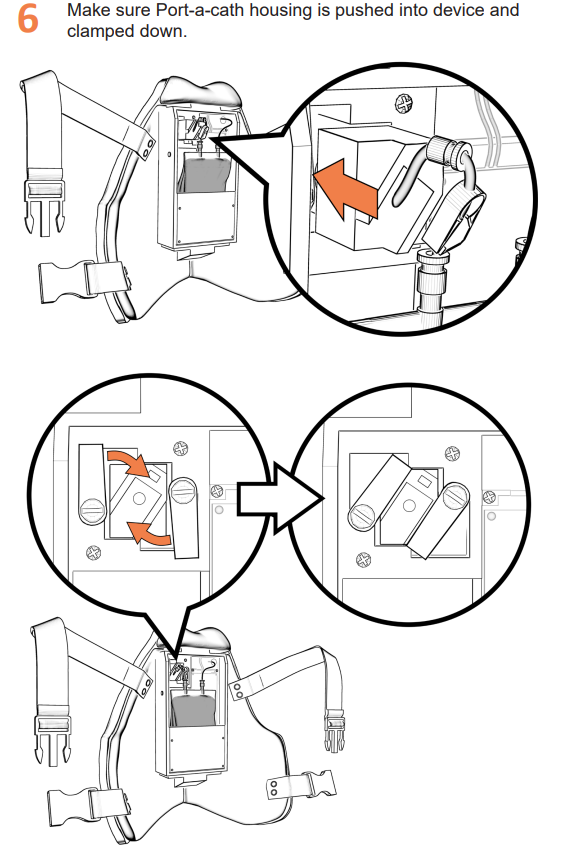 6 Make sure Port-a-cath housing is pushed into device and clamped down.