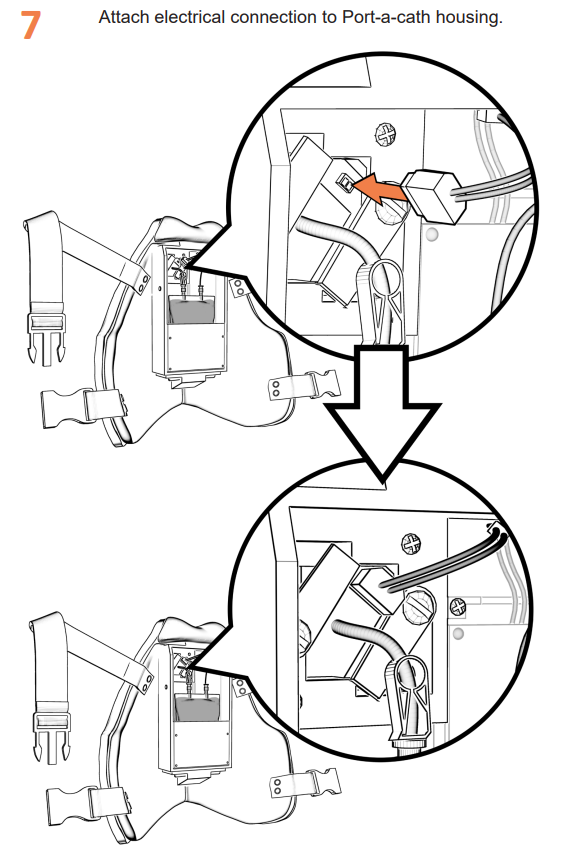 7

Attach electrical connection to Port-a-cath housing.