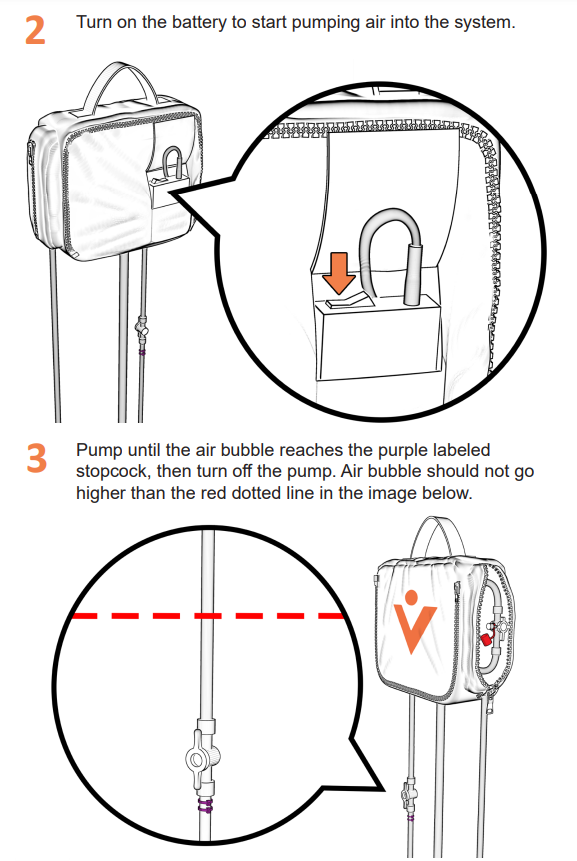 2 Turn on the battery to start pumping air into the system.

3 Pump until the air bubble reaches the purple labeled stopcock, then turn off the pump. Air bubble should not go higher than the red dotted line in the image below.