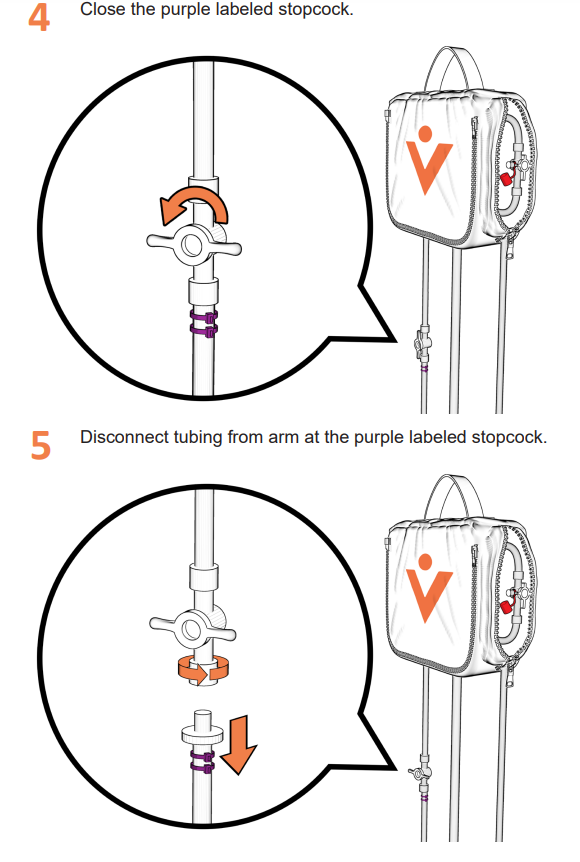 4 Close the purple labeled stopcock.

5 Disconnect tubing from arm at the purple labeled stopcock.