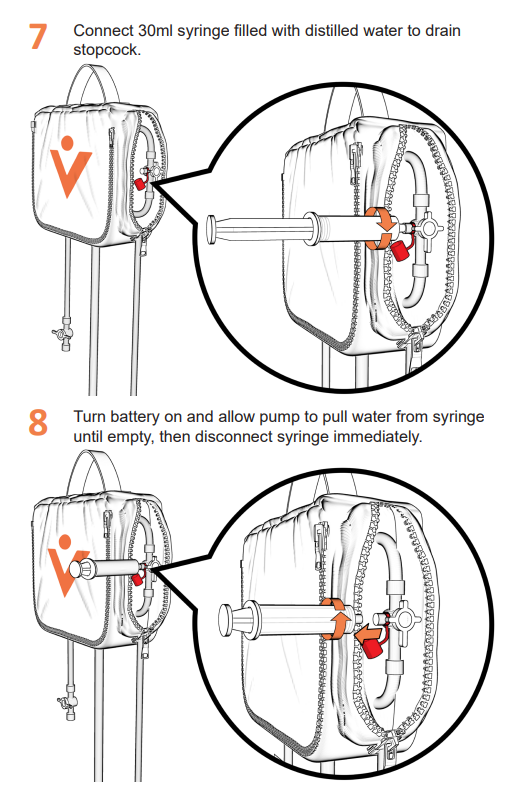 7 Connect 30ml syringe filled with distilled water to drain stopcock.

8 Turn battery on and allow pump to pull water from syringe until empty, then disconnect syringe immediately.